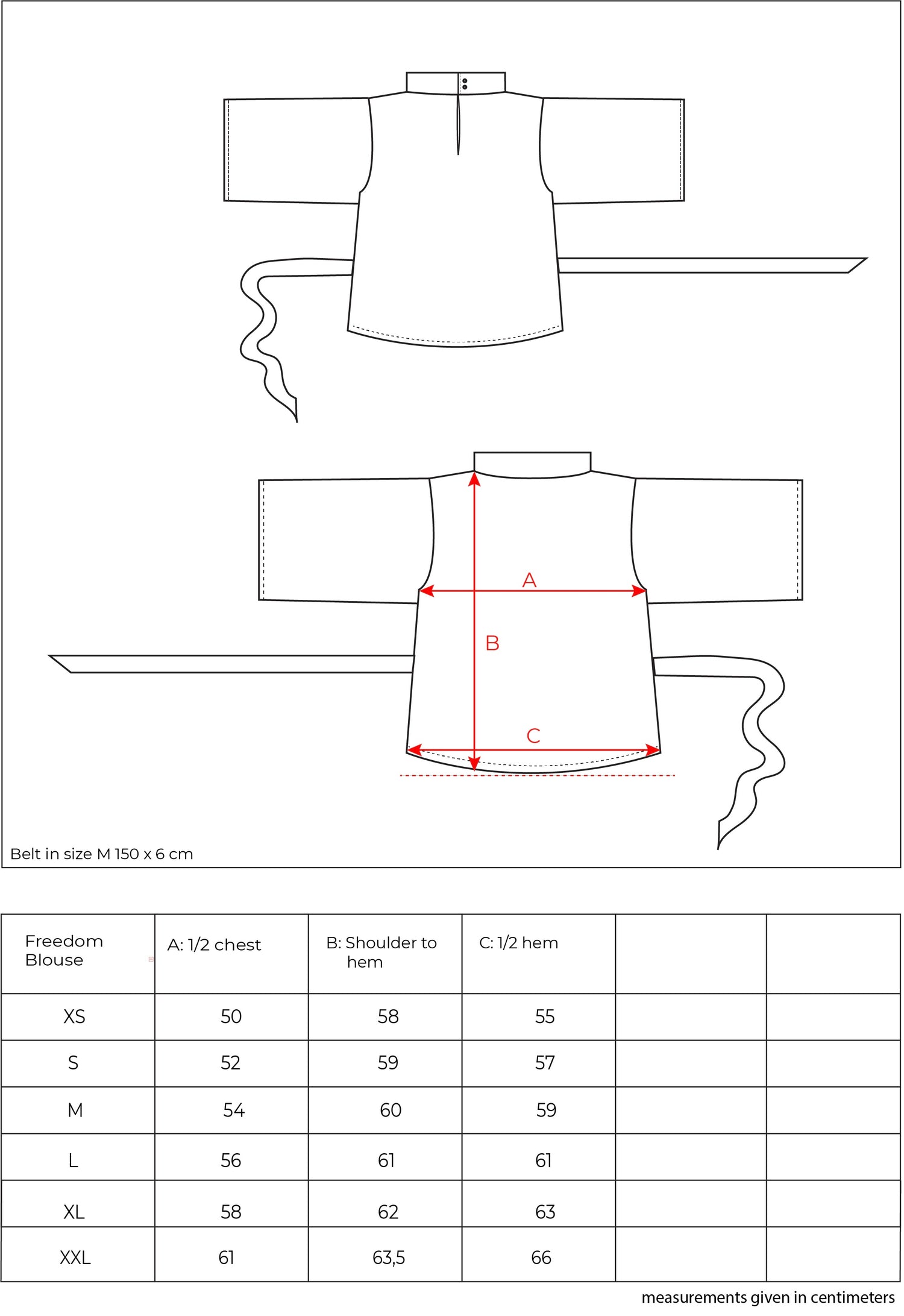 A

B

C

Belt in size M 150 x 6 cm

| Freedom Blouse | A: 1/2 chest | B: Shoulder to hem | C: 1/2 hem | | |
|---|---|---|---|---|---|
| XS | 50 | 58 | 55 | | |
| S | 52 | 59 | 57 | | |
| M | 54 | 60 | 59 | | |
| L | 56 | 61 | 61 | | |
| XL | 58 | 62 | 63 | | |
| XXL | 61 | 63,5 | 66 | | |

measurements given in centimeters